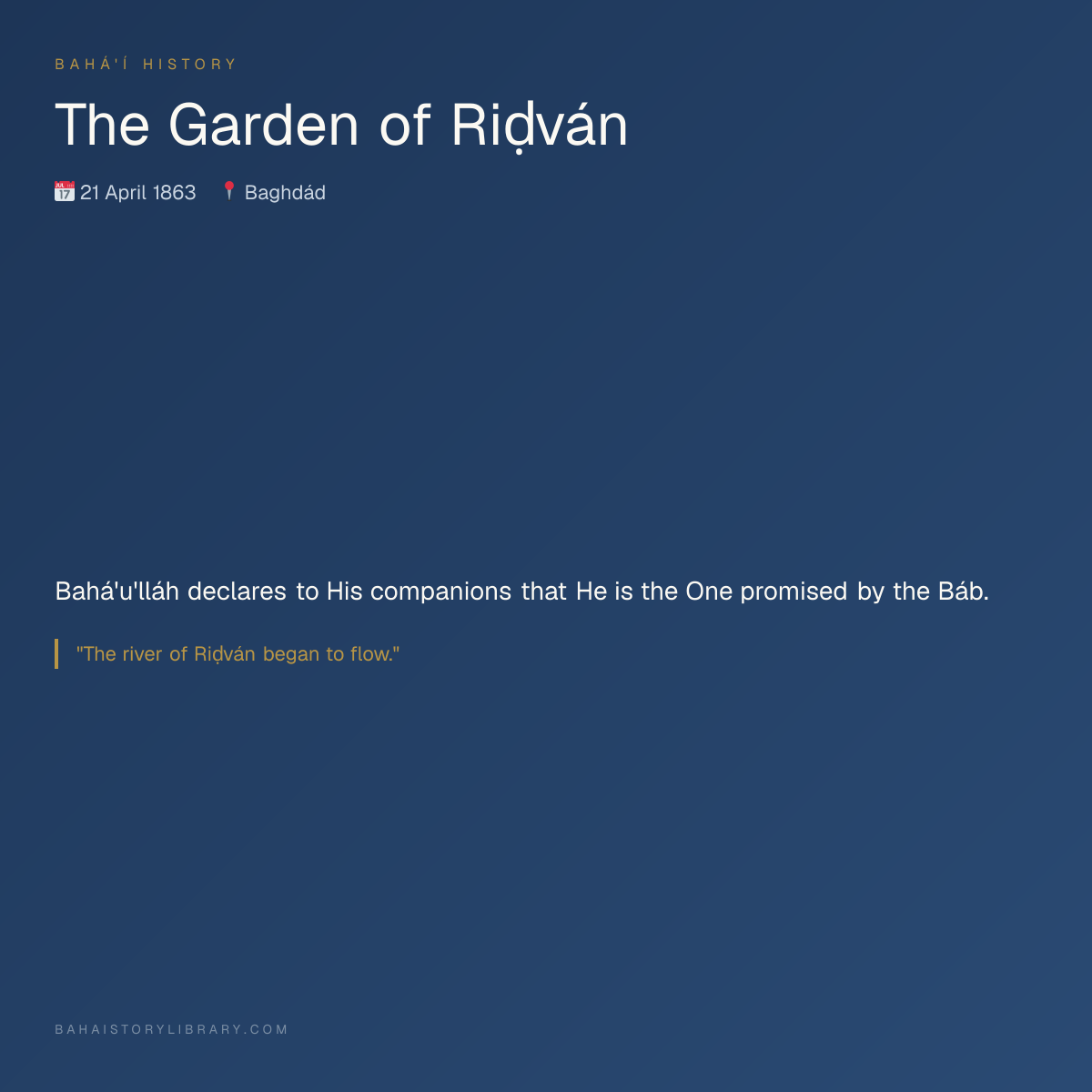 BAHÁ'Í HISTORY

The Garden of Riḍván

21 April 1863 Baghdád

Bahá'u'lláh declares to His companions that He is the One promised by the Báb.

"The river of Riḍván began to flow."

BAHAISTORYLIBRARY.COM